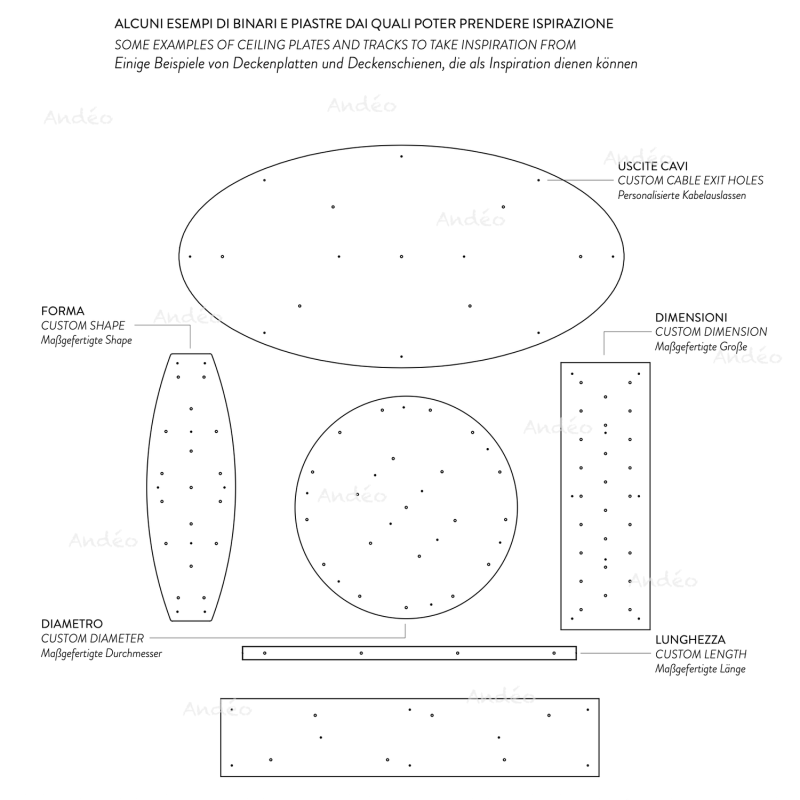 ALCUNI ESEMPI DI BINARI E PIASTRE DAI QUALI POTER PRENDERE ISPIRAZIONE
SOME EXAMPLES OF CEILING PLATES AND TRACKS TO TAKE INSPIRATION FROM
Einige Beispiele von Deckenplatten und Deckenschienen, die als Inspiration dienen können

Andéo

Andéo

Andéo

USCITE CAVI
CUSTOM CABLE EXIT HOLES
Personalisierte Kabelauslassen

Andéo

FORMA
CUSTOM SHAPE
Maßgefertigte Shape

Andéo

DIMENSIONI
CUSTOM DIMENSION
Maßgefertigte Große

Andéo

Andéo

Andéo

Andéo

Andéo

DIAMETRO
CUSTOM DIAMETER
Maßgefertigte Durchmesser

LUNGHEZZA
CUSTOM LENGTH
Maßgefertigte Länge

Andéo

Andéo